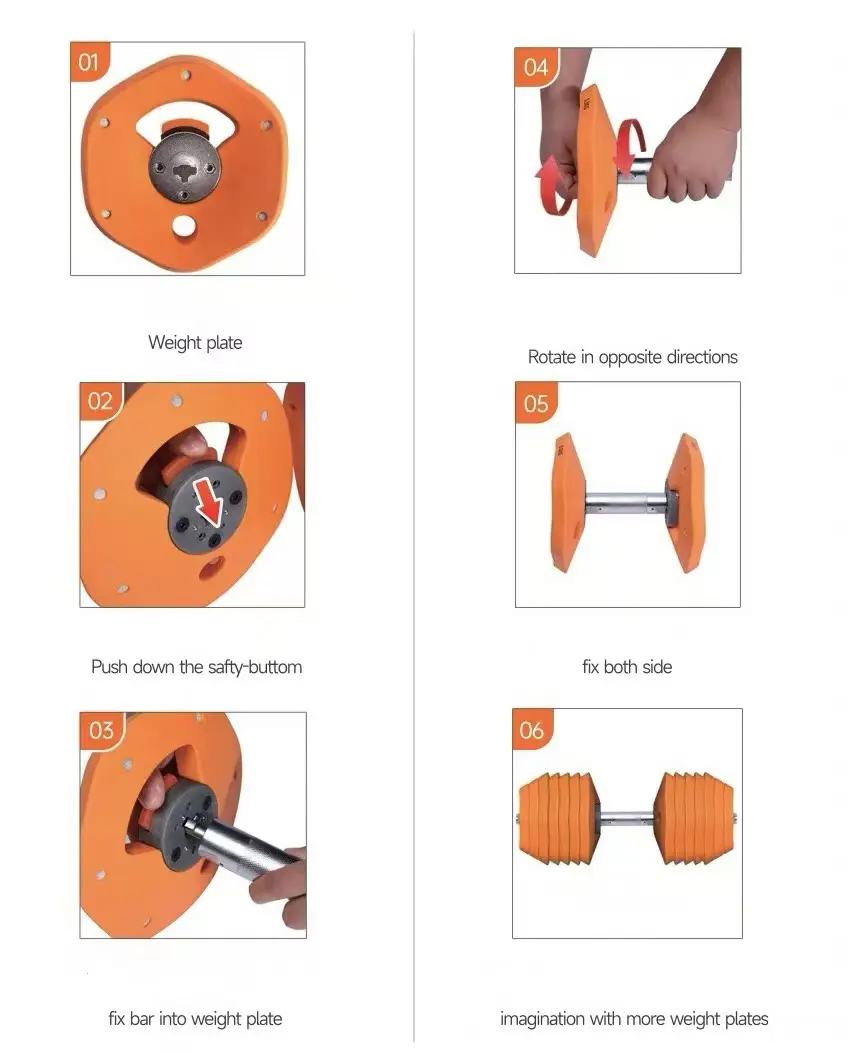 01

Weight plate

02

Push down the safty-buttom

03

fix bar into weight plate

04

Rotate in opposite directions

05

fix both side

06

imagination with more weight plates